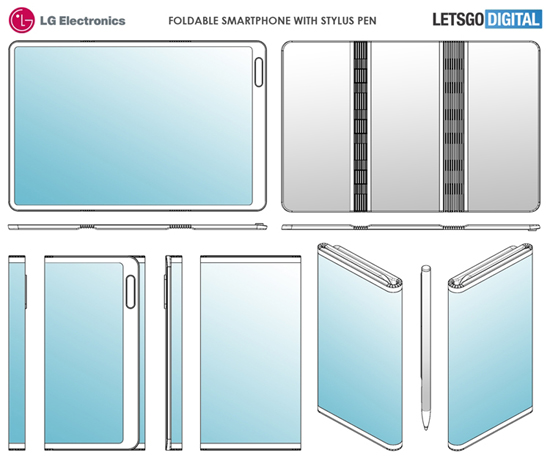 LG Electronics

FOLDABLE SMARTPHONE WITH STYLUS PEN

LETSGO DIGITAL