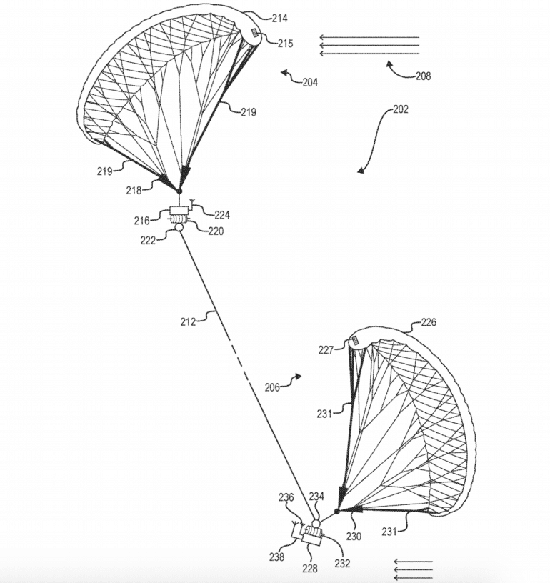 214
215
204
208
202
219
219
218
216
224
220
222
212
226
227
206
231
236
234
230
231
238
228
232