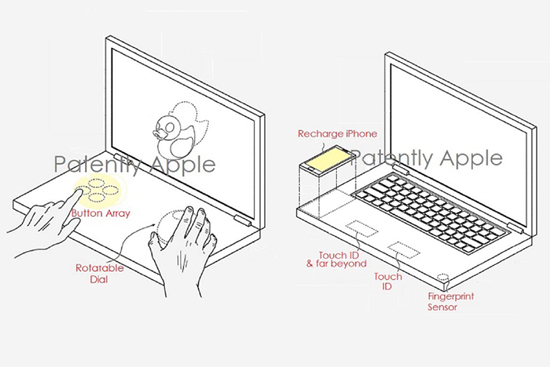 Patently Apple

Button Array

Rotatable Dial

Recharge iPhone

Patently Apple

Touch ID & far beyond

Touch ID

Fingerprint Sensor