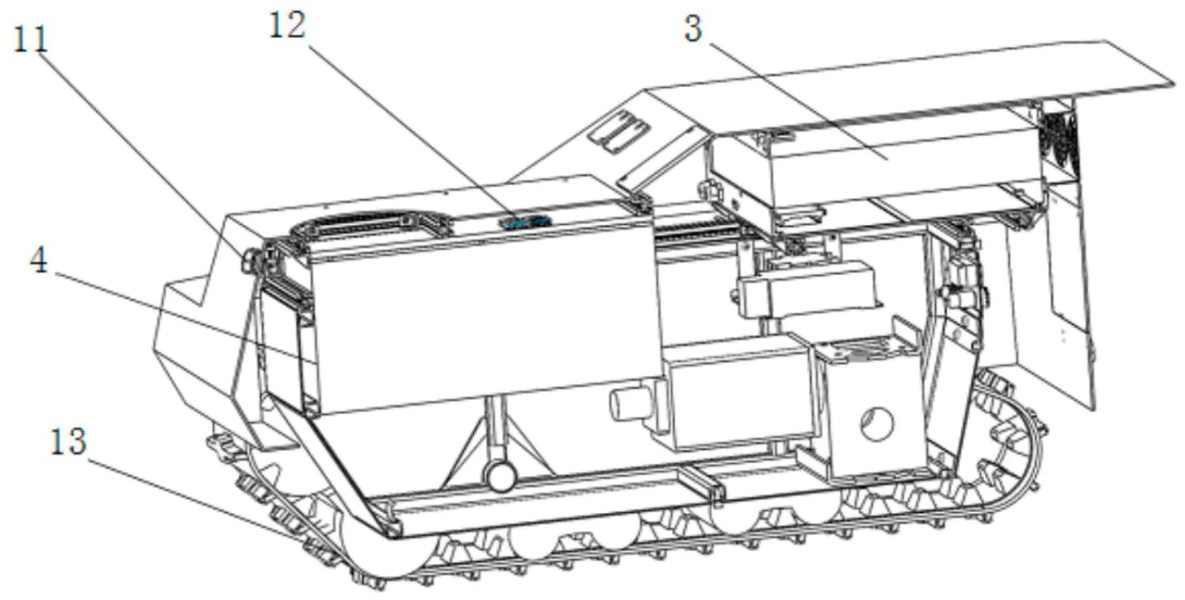 11
12
3
4
13