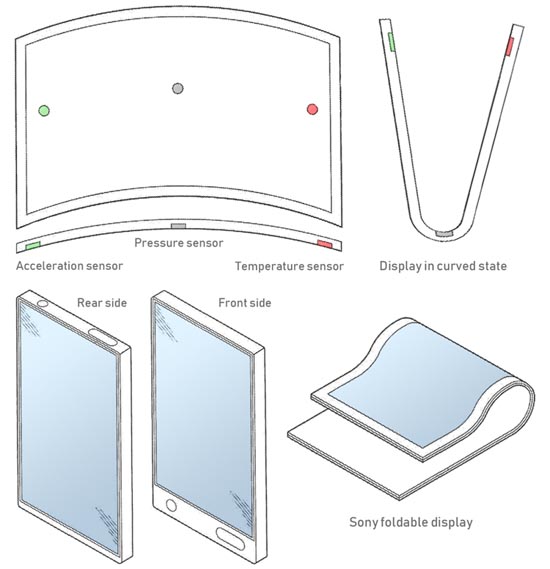 Pressure sensor

Acceleration sensor

Temperature sensor

Display in curved state

Rear side

Front side

Sony foldable display