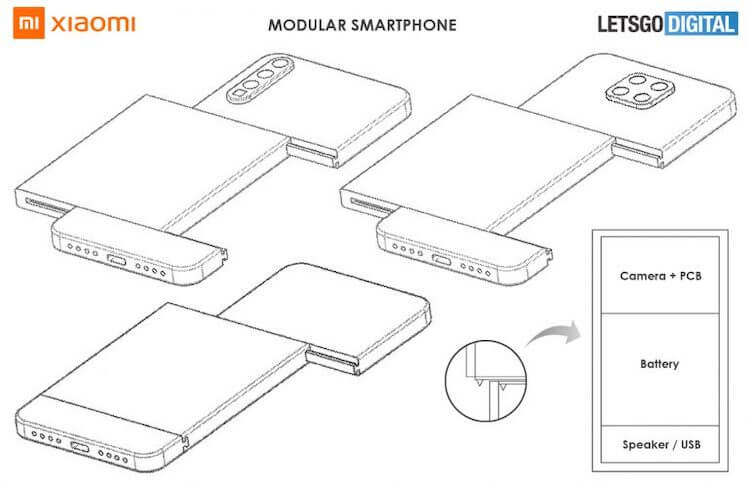 mi XIAOMI

MODULAR SMARTPHONE

LETSGO DIGITAL

Camera + PCB

Battery

Speaker / USB