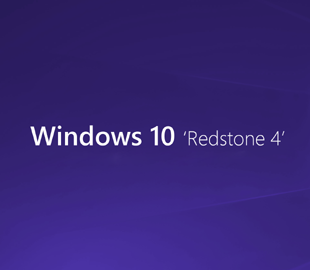 Windows 10 'Redstone 4'