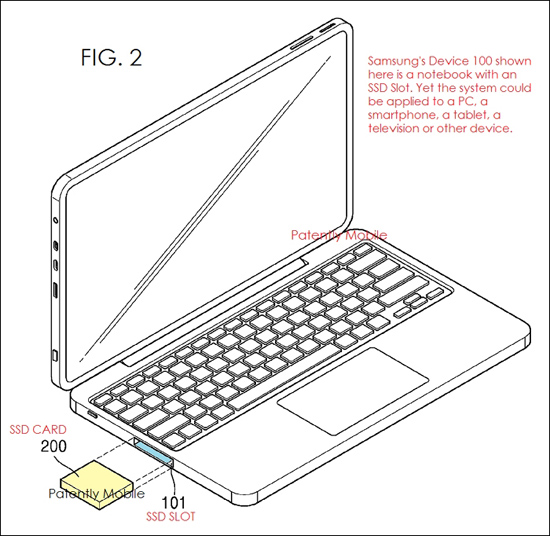 FIG. 2

Samsung's Device 100 shown here is a notebook with an SSD Slot. Yet the system could be applied to a PC, a smartphone, a tablet, a television or other device.

Patently Mobile

SSD CARD
200

Patently Mobile

101
SSD SLOT