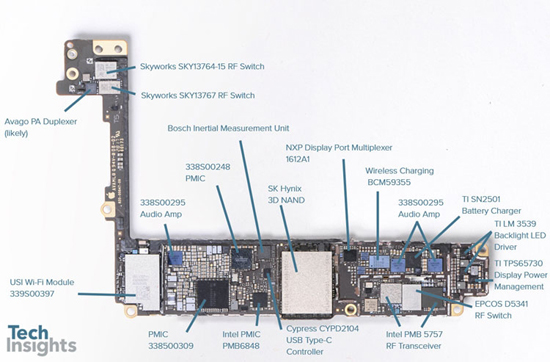 Skyworks SKY13764-15 RF Switch

Skyworks SKY13767 RF Switch

Avago PA Duplexer (likely)

Bosch Inertial Measurement Unit

NXP Display Port Multiplexer 1612A1

338S00248 PMIC

Wireless Charging BCM59355

SK Hynix 3D NAND

338S00295 Audio Amp

338S00295 Audio Amp

TI SN2501 Battery Charger

TI LM 3539 Backlight LED Driver

TI TPS65730 Display Power Management

USI Wi-Fi Module 339S00397

EPCOS D5341 RF Switch

PMIC 338500309

Intel PMIC PMB6848

Cypress CYPD2104 USB Type-C Controller

Intel PMB 5757 RF Transceiver

Tech Insights