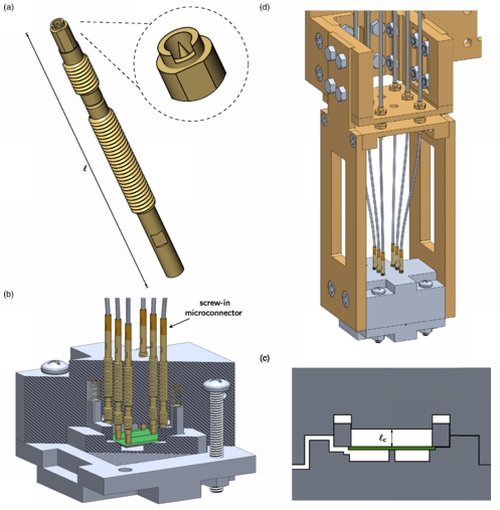 (a)

$\ell$

(d)

(b)

screw-in microconnector

(c)

$\ell_c$