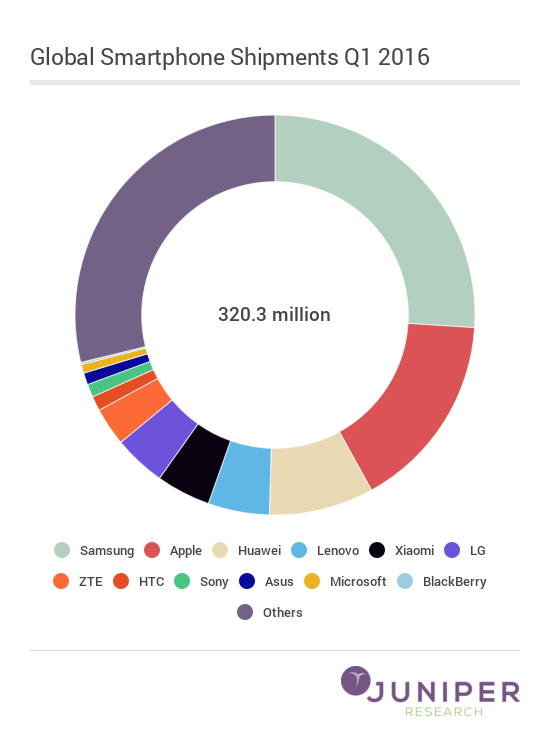 Global Smartphone Shipments Q1 2016

320.3 million

Samsung Apple Huawei Lenovo Xiaomi LG
ZTE HTC Sony Asus Microsoft BlackBerry
Others

JUNIPER
RESEARCH