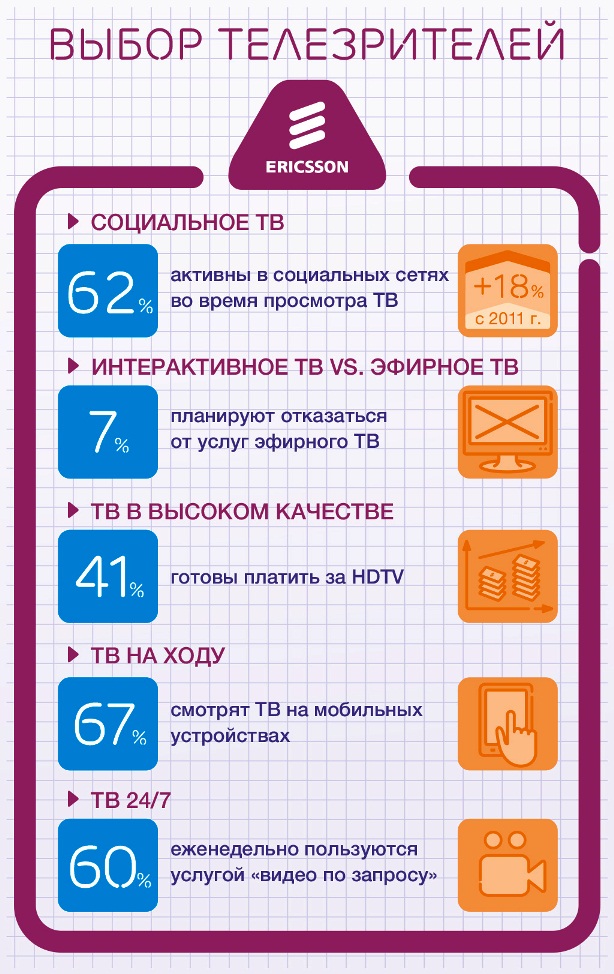 ВЫБОР ТЕЛЕЗРИТЕЛЕЙ

ERICSSON

СОЦИАЛЬНОЕ ТВ

62%

активны в социальных сетях во время просмотра ТВ

+18%

с 2011 г.

ИНТЕРАКТИВНОЕ ТВ VS. ЭФИРНОЕ ТВ

7%

планируют отказаться от услуг эфирного ТВ

ТВ В ВЫСОКОМ КАЧЕСТВЕ

41%

готовы платить за HDTV

ТВ НА ХОДУ

67%

смотрят ТВ на мобильных устройствах

ТВ 24/7

60%

еженедельно пользуются услугой «видео по запросу»