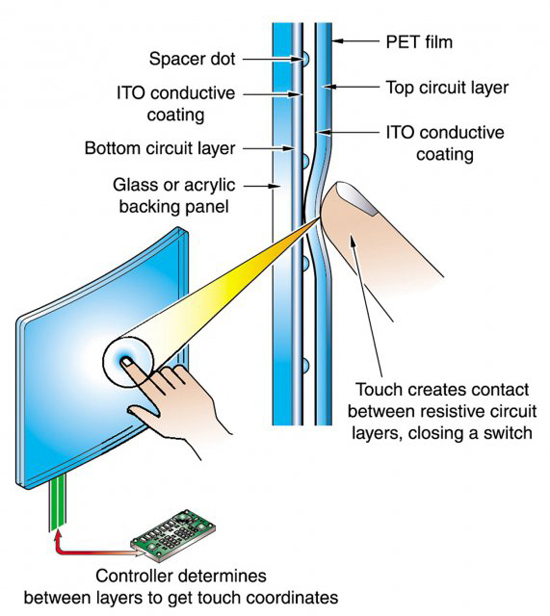 Spacer dot

ITO conductive coating

Bottom circuit layer

Glass or acrylic backing panel

PET film

Top circuit layer

ITO conductive coating

Touch creates contact between resistive circuit layers, closing a switch

Controller determines between layers to get touch coordinates