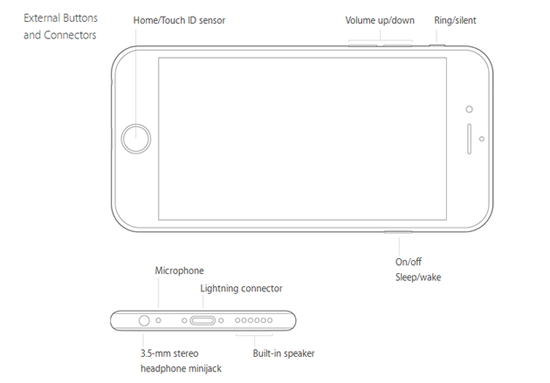 External Buttons and Connectors

Home/Touch ID sensor

Volume up/down

Ring/silent

On/off
Sleep/wake

Microphone

Lightning connector

3.5-mm stereo headphone minijack

Built-in speaker