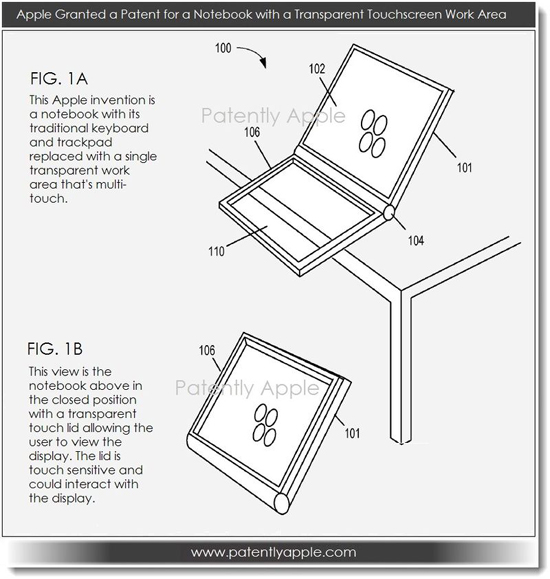 Apple Granted a Patent for a Notebook with a Transparent Touchscreen Work Area

FIG. 1A

This Apple invention is a notebook with its traditional keyboard and trackpad replaced with a single transparent work area that's multi-touch.

100

102

Patently Apple

106

101

104

110

FIG. 1B

This view is the notebook above in the closed position with a transparent touch lid allowing the user to view the display. The lid is touch sensitive and could interact with the display.

106

Patently Apple

101

www.patentlyapple.com